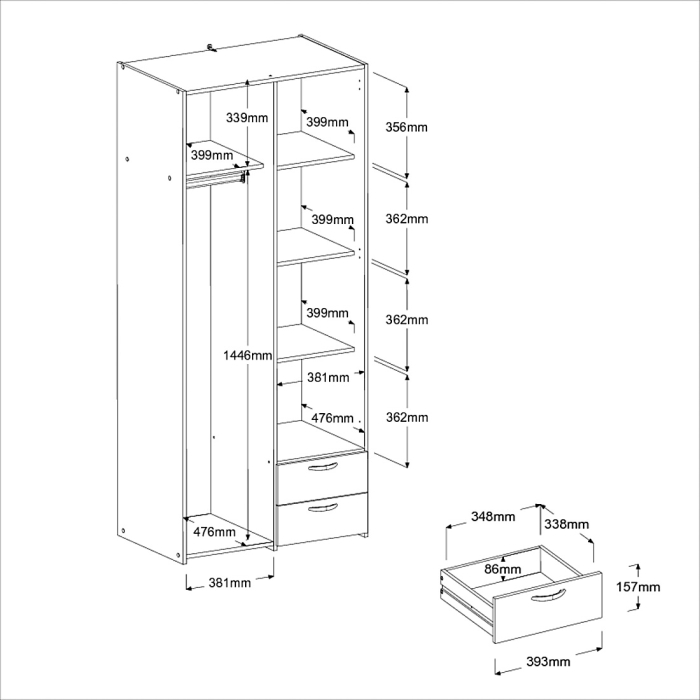 339mm
399mm
399mm
356mm
399mm
362mm
399mm
362mm
1446mm
381mm
476mm
362mm
476mm
381mm
348mm
338mm
86mm
157mm
393mm