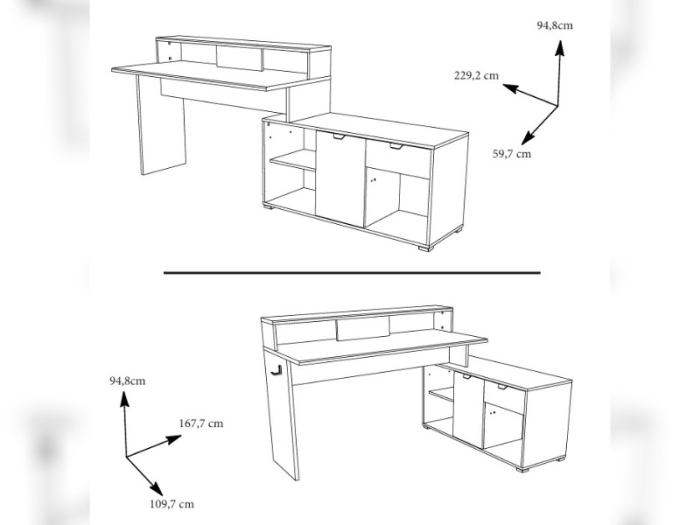 94,8cm
229,2 cm
59,7 cm

94,8cm
167,7 cm
109,7 cm