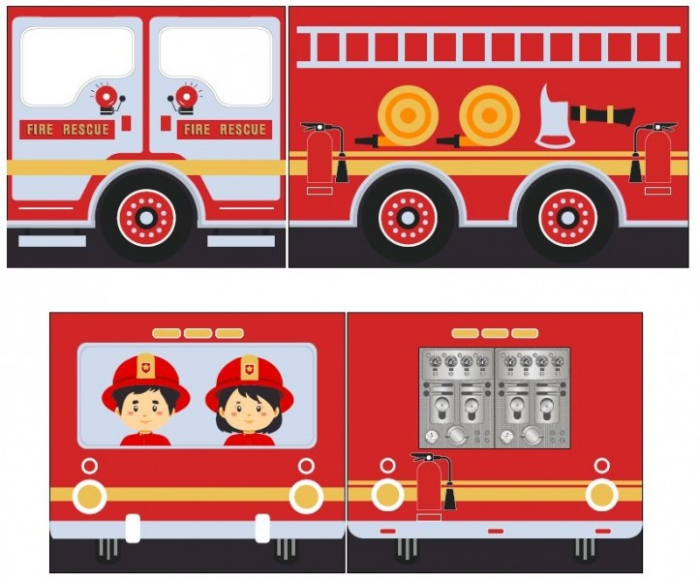 FIRE RESCUE

FIRE RESCUE