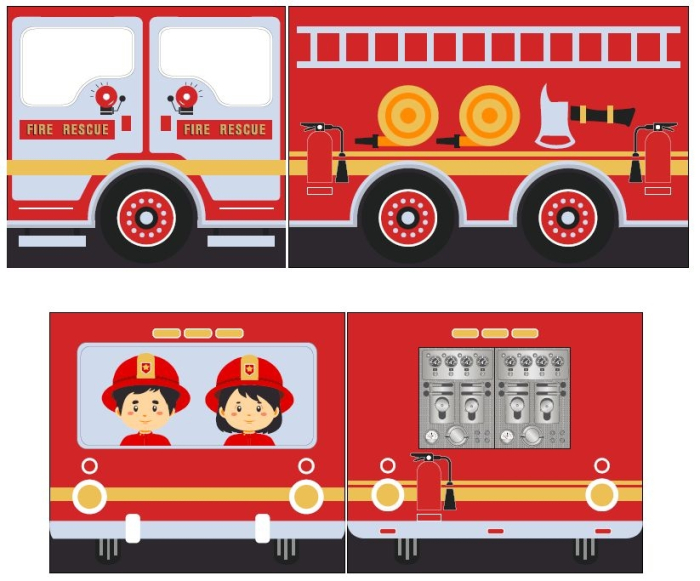 FIRE RESCUE
FIRE RESCUE